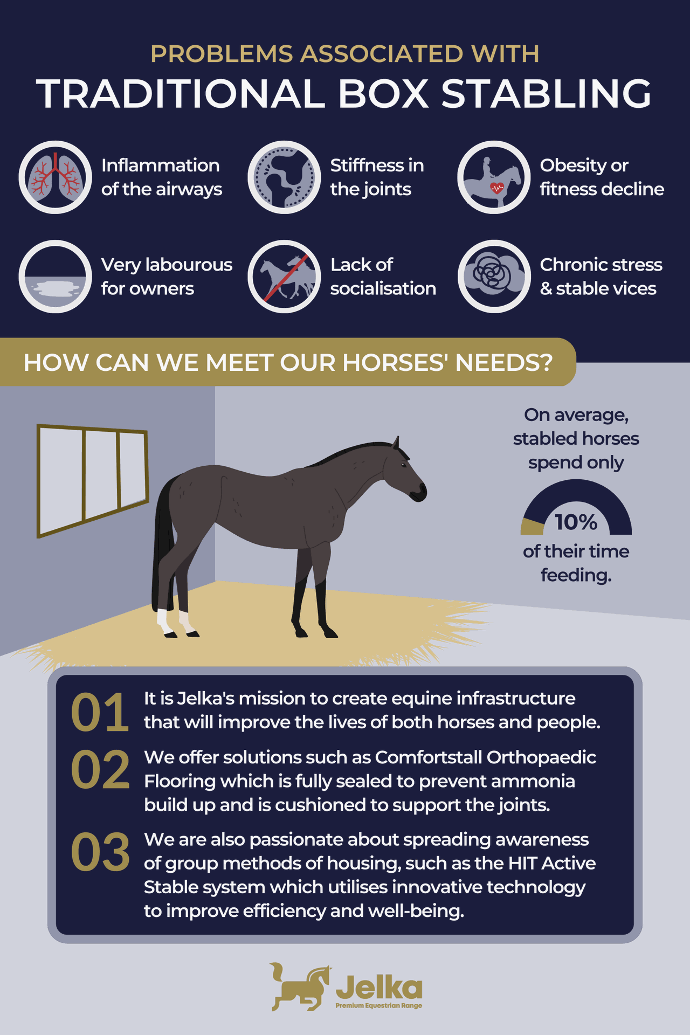 PROBLEMS ASSOCIATED WITH
TRADITIONAL BOX STABLING

Inflammation of the airways

Stiffness in the joints

Obesity or fitness decline

Very labourous for owners

Lack of socialisation

Chronic stress & stable vices

HOW CAN WE MEET OUR HORSES' NEEDS?

On average, stabled horses spend only 10% of their time feeding.

01 It is Jelka's mission to create equine infrastructure that will improve the lives of both horses and people.

02 We offer solutions such as Comfortstall Orthopaedic Flooring which is fully sealed to prevent ammonia build up and is cushioned to support the joints.

03 We are also passionate about spreading awareness of group methods of housing, such as the HIT Active Stable system which utilises innovative technology to improve efficiency and well-being.

Jelka
Premium Equestrian Range